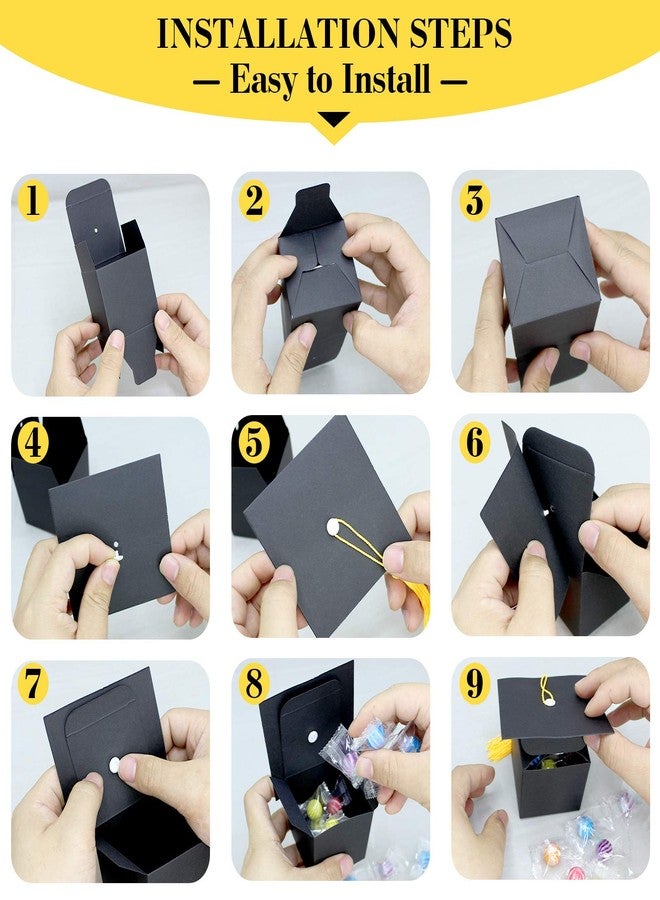 INSTALLATION STEPS
— Easy to Install —

1

2

3

4

5

6

7

8

9